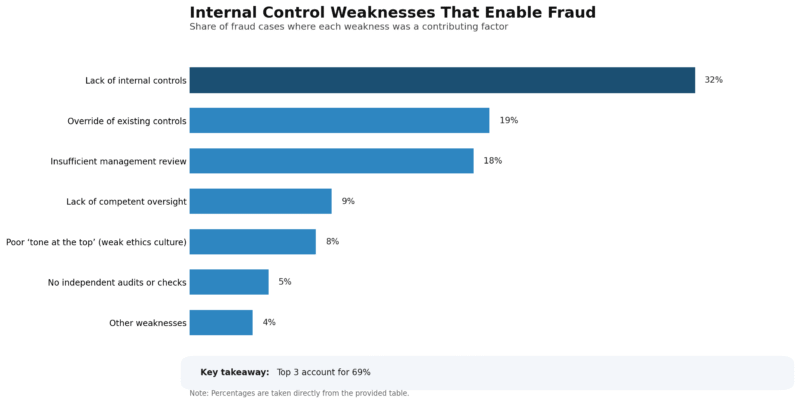 Internal Control Weaknesses That Enable Fraud
Share of fraud cases where each weakness was a contributing factor

Lack of internal controls 32%
Override of existing controls 19%
Insufficient management review 18%
Lack of competent oversight 9%
Poor 'tone at the top' (weak ethics culture) 8%
No independent audits or checks 5%
Other weaknesses 4%

Key takeaway: Top 3 account for 69%

Note: Percentages are taken directly from the provided table.